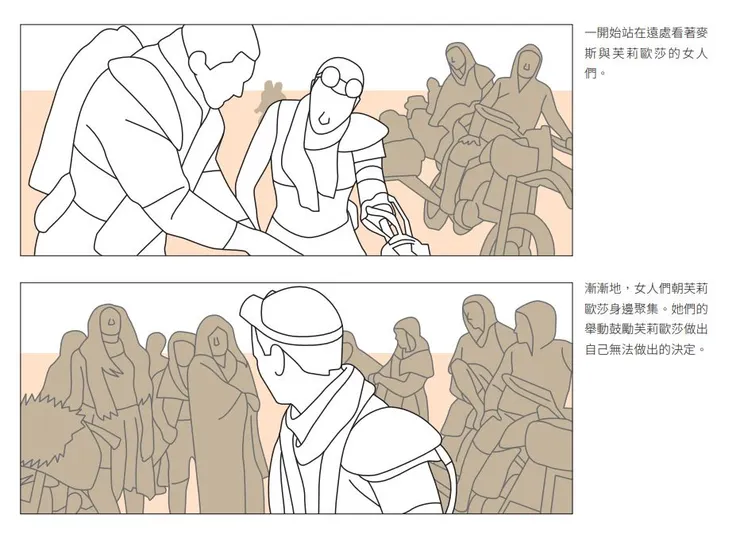 一開始站在遠處看著麥斯與芙莉歐莎的女人們。

漸漸地，女人們朝芙莉歐莎身邊聚集。她們的舉動鼓勵芙莉歐莎做出自己無法做出的決定。