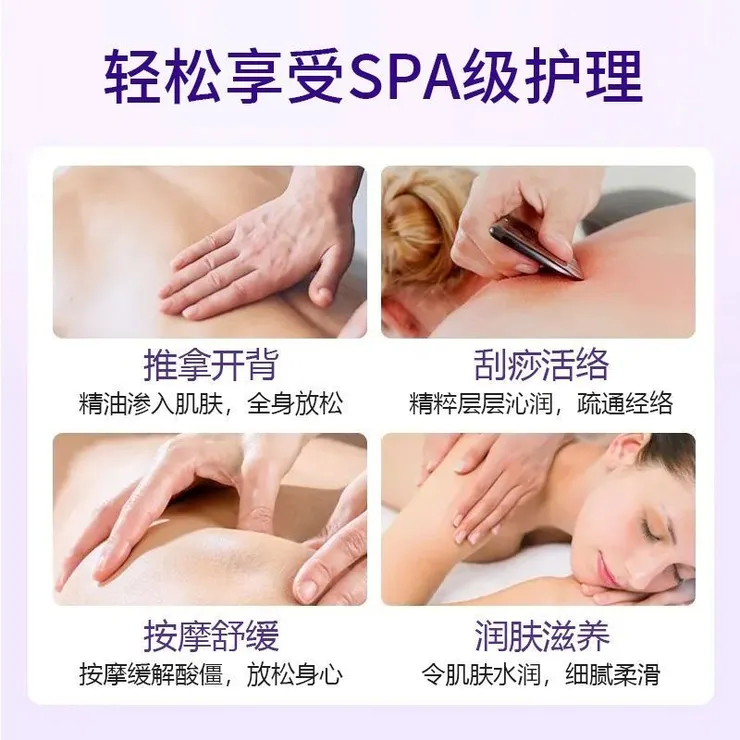 轻松享受SPA级护理

推拿开背
精油渗入肌肤，全身放松

刮痧活络
精粹层层沁润，疏通经络

按摩舒缓
按摩缓解酸僵，放松身心

润肤滋养
令肌肤水润，细腻柔滑