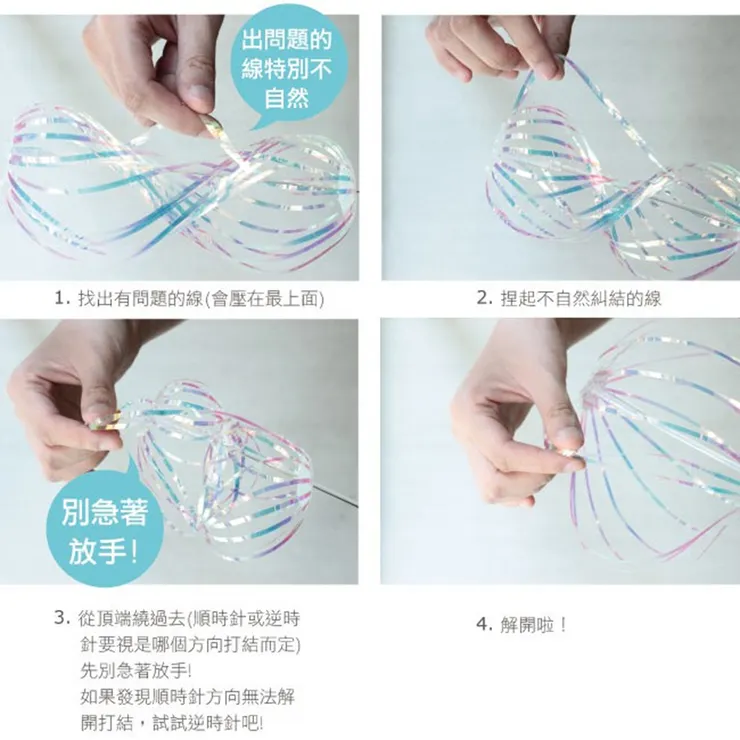 出問題的線特別不自然

1. 找出有問題的線(會壓在最上面)

2. 捏起不自然糾結的線

別急著放手!

3. 從頂端繞過去(順時針或逆時針要視是哪個方向打結而定)
先別急著放手!
如果發現順時針方向無法解開打結，試試逆時針吧!

4. 解開啦！