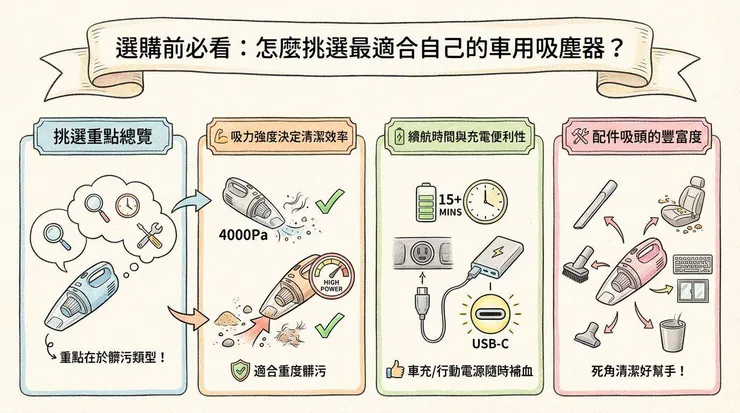 選購前必看：怎麼挑選最適合自己的車用吸塵器？

挑選重點總覽

重點在於髒污類型！

吸力強度決定清潔效率

4000Pa

HIGH POWER

適合重度髒污

續航時間與充電便利性

15+ MINS

USB-C

車充/行動電源隨時補血

配件吸頭的豐富度

死角清潔好幫手！