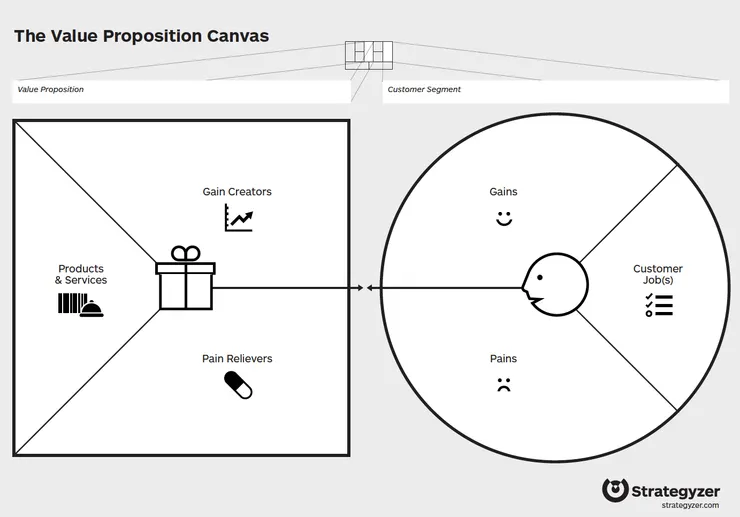 The Value Proposition Canvas

Value Proposition

Customer Segment

Gain Creators

Products & Services

Pain Relievers

Gains

Customer Job(s)

Pains

Strategyzer
strategyzer.com