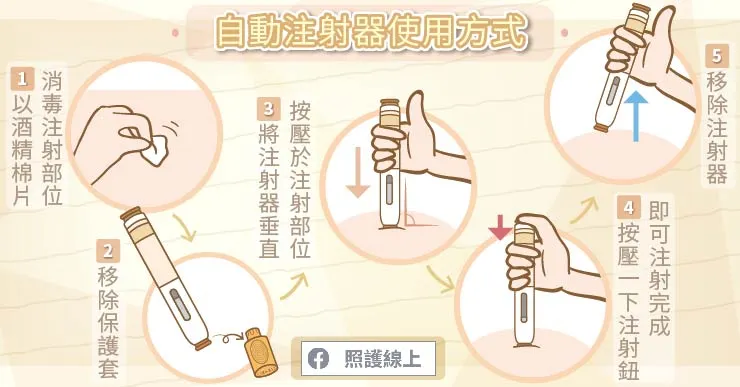 自動注射器使用方式

1 以酒精棉片消毒注射部位

2 移除保護套

3 將注射器垂直按壓於注射部位

4 按壓一下注射鈕即可注射完成

5 移除注射器

照護線上