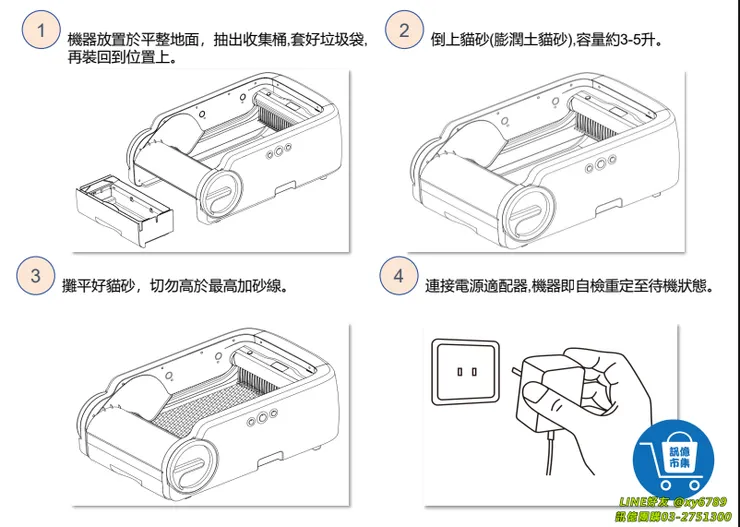 1
機器放置於平整地面，抽出收集桶,套好垃圾袋,再裝回到位置上。

2
倒上貓砂(膨潤土貓砂),容量約3-5升。

3
攤平好貓砂，切勿高於最高加砂線。

4
連接電源適配器,機器即自檢重定至待機狀態。

訊億市集

LINE好友 @xy6789
訊億團購03-2751300