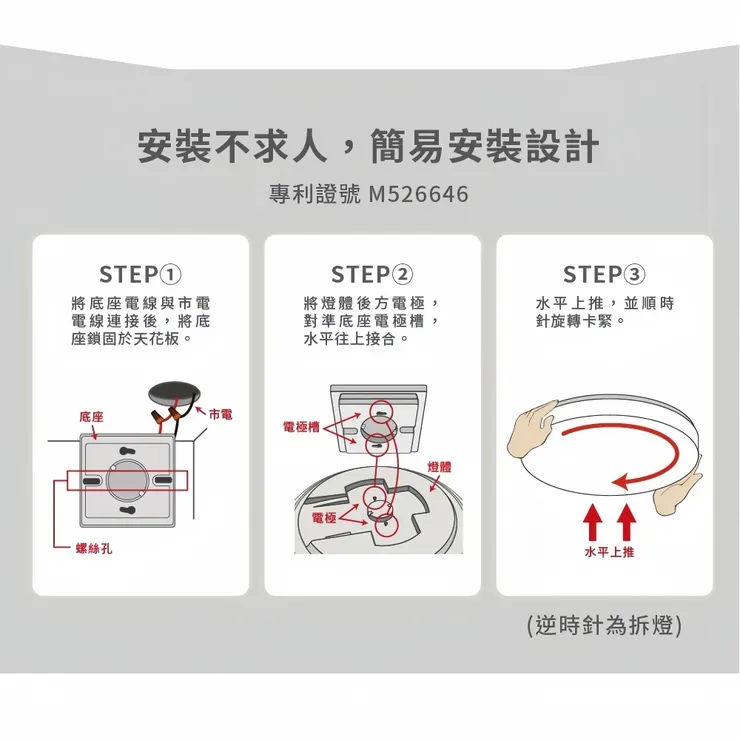 安裝不求人，簡易安裝設計

專利證號 M526646

STEP①

將底座電線與市電電線連接後，將底座鎖固於天花板。

底座

市電

螺絲孔

STEP②

將燈體後方電極，對準底座電極槽，水平往上接合。

電極槽

燈體

電極

STEP③

水平上推，並順時針旋轉卡緊。

水平上推

(逆時針為拆燈)