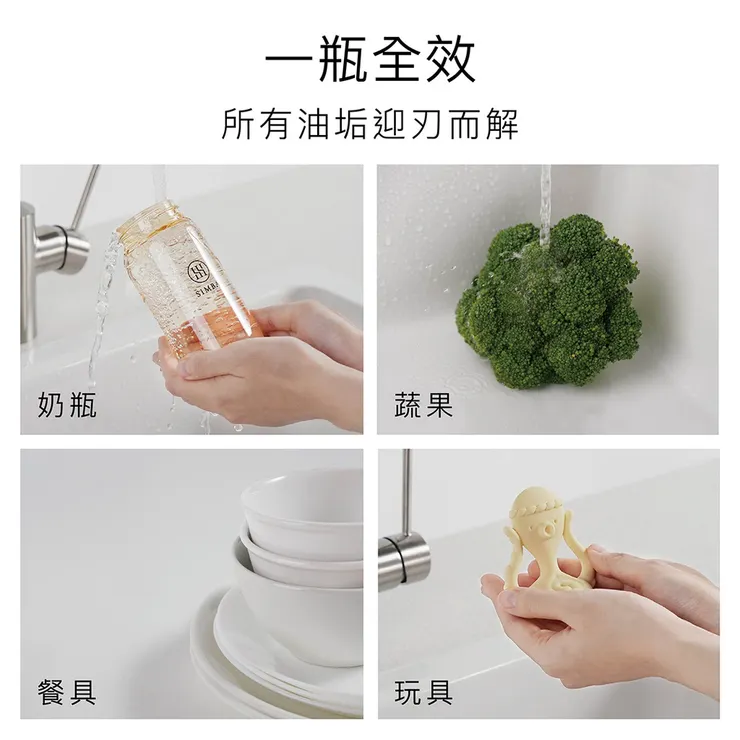 一瓶全效

所有油垢迎刃而解

SIMBA

奶瓶

蔬果

餐具

玩具