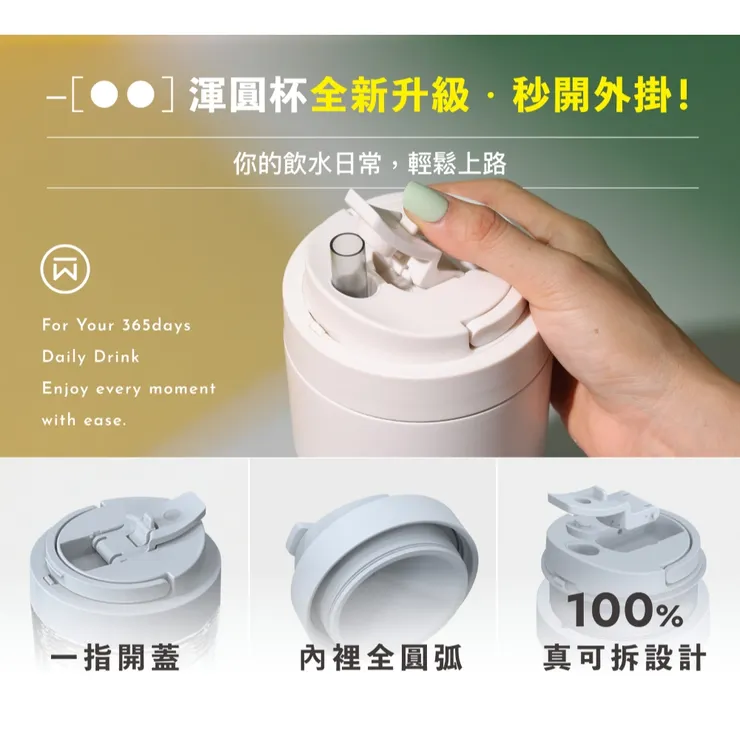 –[●●] 渾圓杯全新升級 · 秒開外掛!

你的飲水日常，輕鬆上路

For Your 365days
Daily Drink
Enjoy every moment
with ease.

一指開蓋

內裡全圓弧

100%
真可拆設計