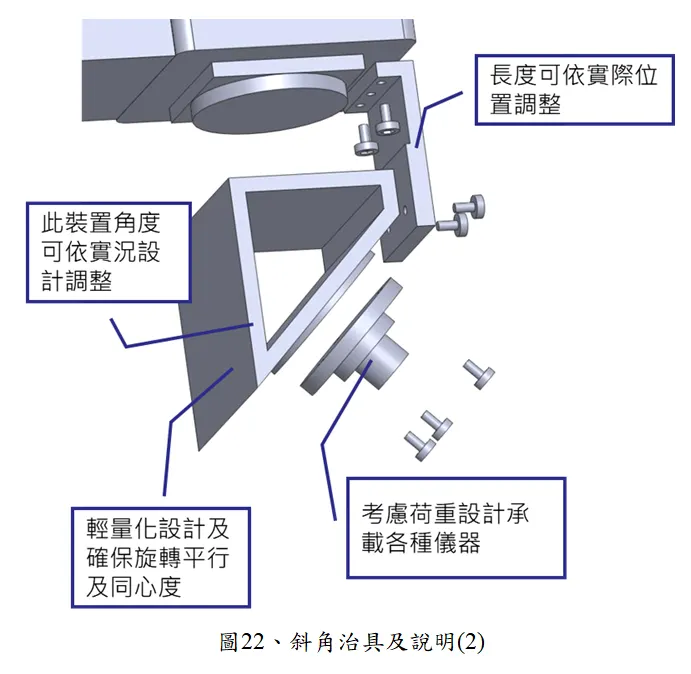 長度可依實際位置調整

此裝置角度可依實況設計調整

輕量化設計及確保旋轉平行及同心度

考慮荷重設計承載各種儀器

圖22、斜角治具及說明(2)