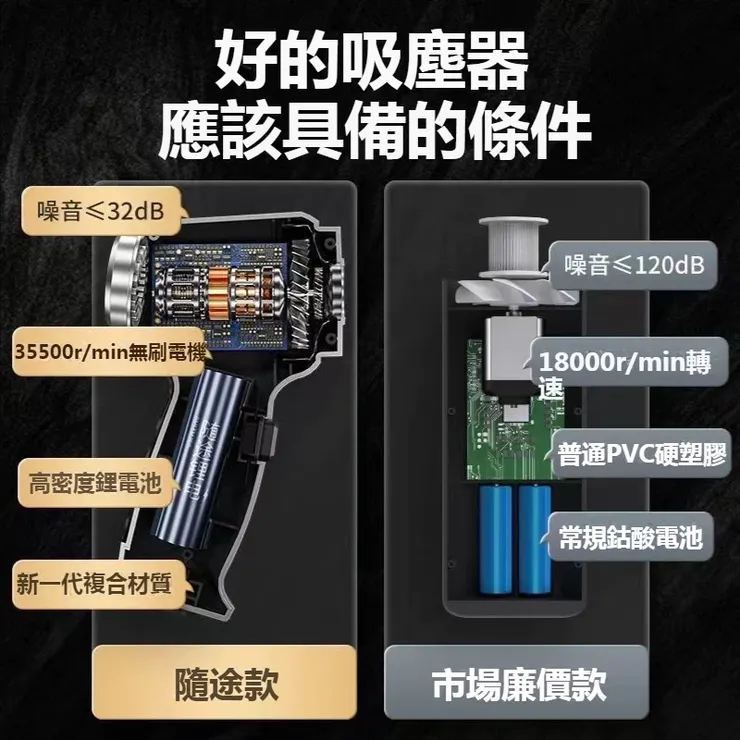 好的吸塵器
應該具備的條件

噪音≤32dB

35500r/min無刷電機

高密度鋰電池

新一代複合材質

隨途款

噪音≤120dB

18000r/min轉速

普通PVC硬塑膠

常規鈷酸電池

市場廉價款