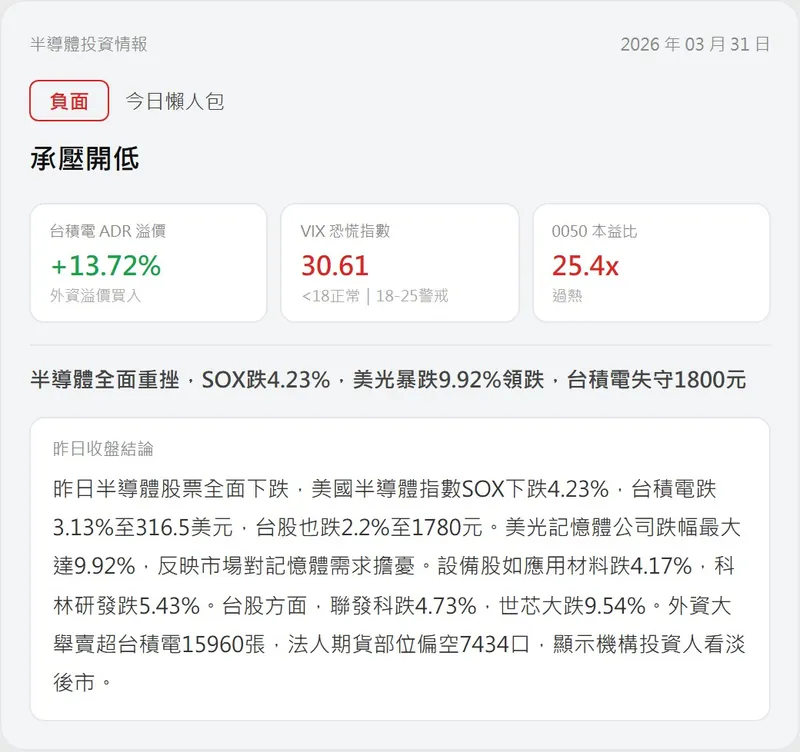 半導體投資情報

2026 年 03 月 31 日

負面

今日懶人包

承壓開低

台積電 ADR 溢價
+13.72%
外資溢價買入

VIX 恐慌指數
30.61
<18正常 | 18-25警戒

0050 本益比
25.4x
過熱

半導體全面重挫，SOX跌4.23%，美光暴跌9.92%領跌，台積電失守1800元

昨日收盤結論

昨日半導體股票全面下跌，美國半導體指數SOX下跌4.23%，台積電跌3.13%至316.5美元，台股也跌2.2%至1780元。美光記憶體公司跌幅最大達9.92%，反映市場對記憶體需求擔憂。設備股如應用材料跌4.17%，科林研發跌5.43%。台股方面，聯發科跌4.73%，世芯大跌9.54%。外資大舉賣超台積電15960張，法人期貨部位偏空7434口，顯示機構投資人看淡後市。