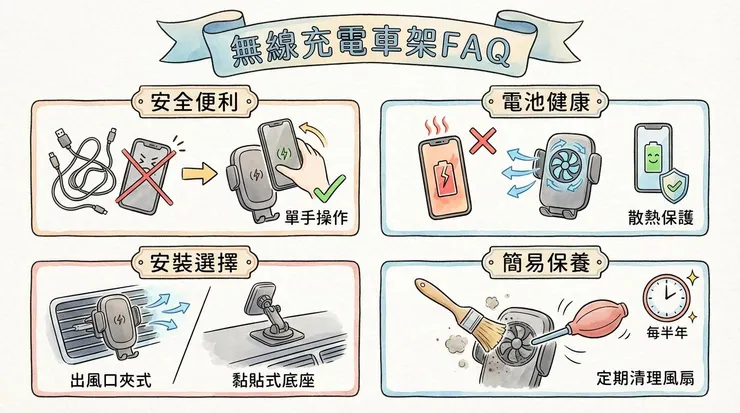 無線充電車架FAQ

安全便利

單手操作

電池健康

散熱保護

安裝選擇

出風口夾式

黏貼式底座

簡易保養

每半年

定期清理風扇