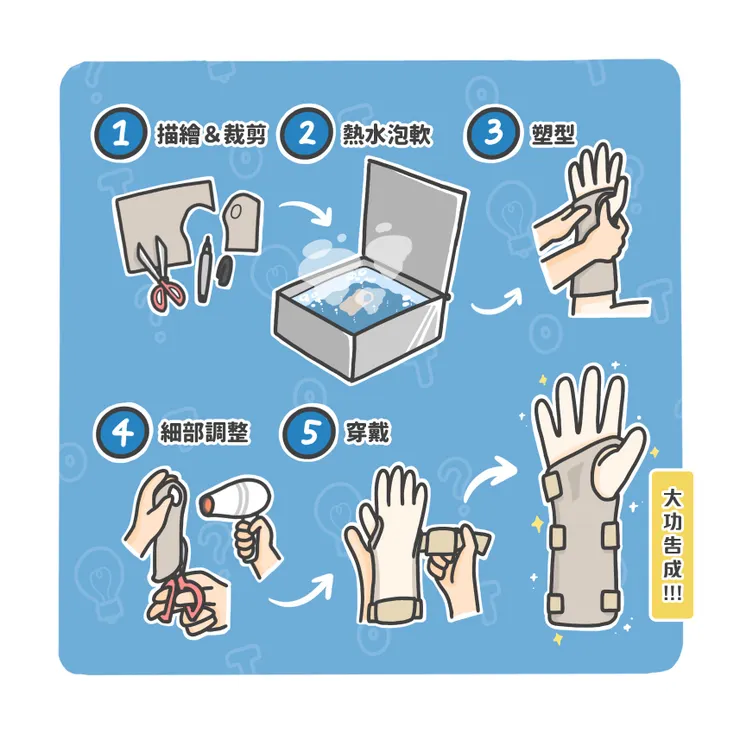 1 描繪＆裁剪

2 熱水泡軟

3 塑型

4 細部調整

5 穿戴

大功告成!!!