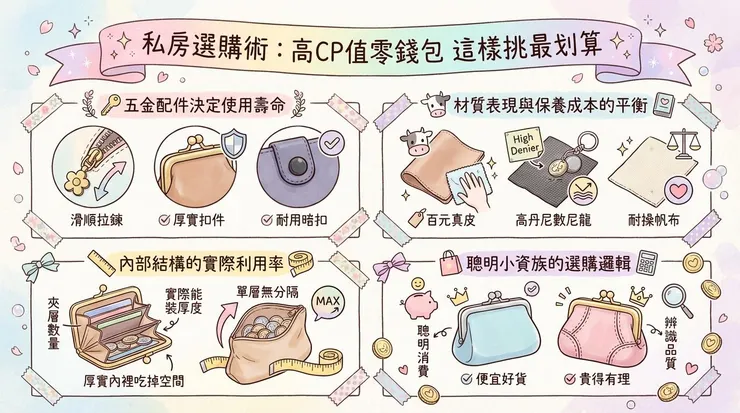 私房選購術：高CP值零錢包 這樣挑最划算

五金配件決定使用壽命

滑順拉鍊

厚實扣件

耐用暗扣

材質表現與保養成本的平衡

High Denier

百元真皮

高丹尼數尼龍

耐操帆布

內部結構的實際利用率

夾層數量

實際能裝厚度

厚實內裡吃掉空間

單層無分隔

MAX

聰明小資族的選購邏輯

聰明消費

便宜好貨

貴得有理

辨識品質