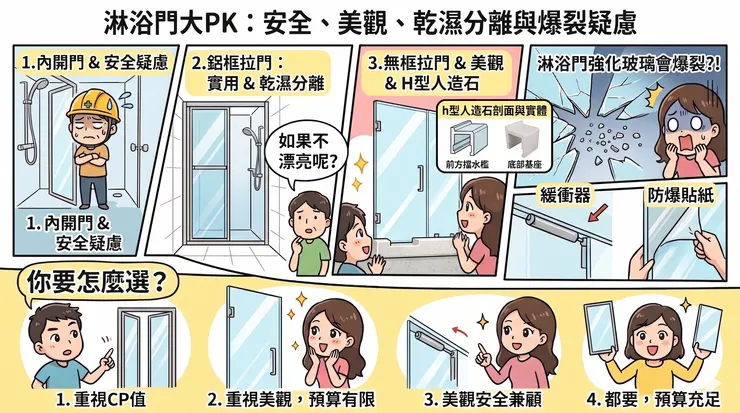 淋浴門大PK：安全、美觀、乾濕分離與爆裂疑慮

1.內開門 & 安全疑慮

1. 內開門 & 安全疑慮

2.鋁框拉門：實用 & 乾濕分離

如果不漂亮呢?

3.無框拉門 & 美觀 & H型人造石

h型人造石剖面與實體

前方擋水檻

底部基座

淋浴門強化玻璃會爆裂?!

緩衝器

防爆貼紙

你要怎麼選？

1. 重視CP值

2. 重視美觀，預算有限

3. 美觀安全兼顧

4. 都要，預算充足