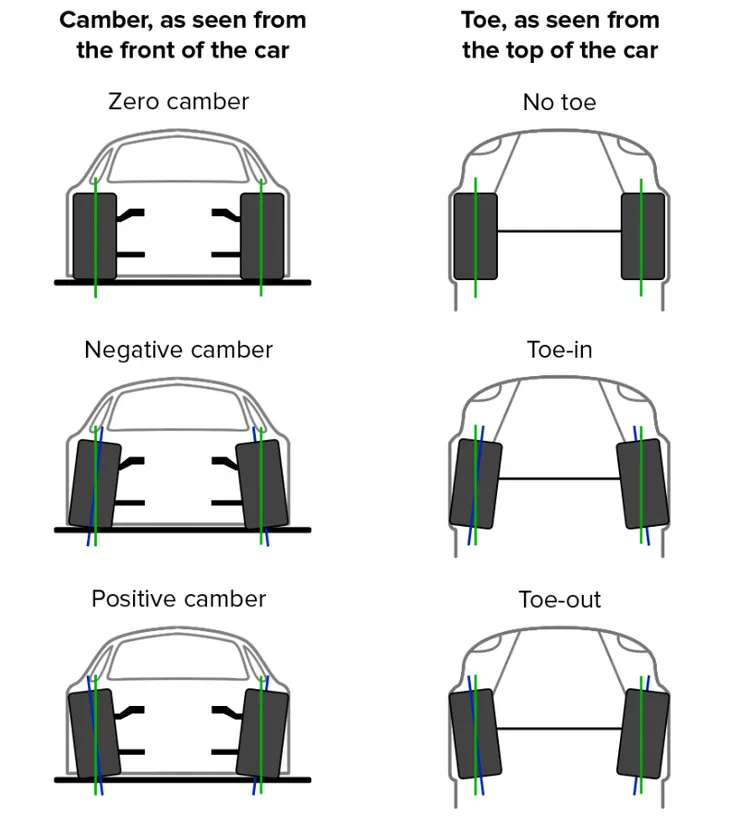 Camber, as seen from the front of the car

Zero camber

Negative camber

Positive camber

Toe, as seen from the top of the car

No toe

Toe-in

Toe-out