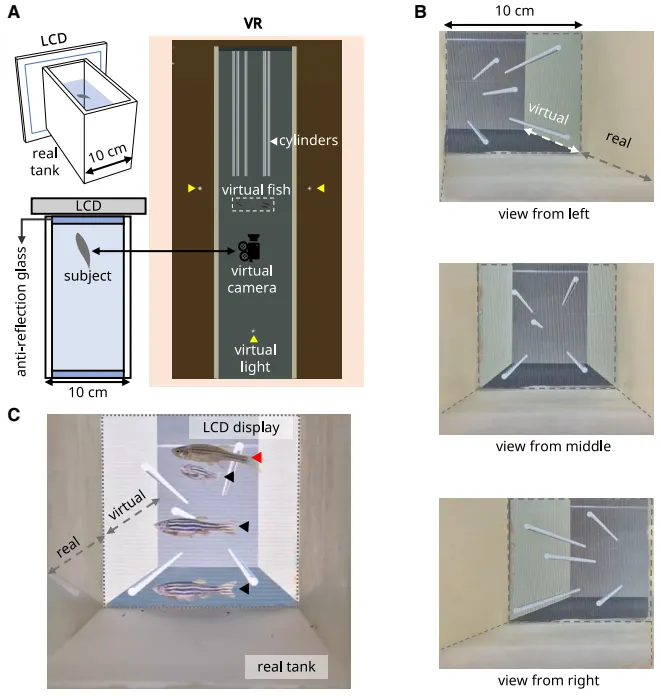 A

LCD

real tank

10 cm

LCD

anti-reflection glass

subject

10 cm

VR

cylinders

virtual fish

virtual camera

virtual light

B

10 cm

virtual

real

view from left

view from middle

view from right

C

LCD display

virtual

real

real tank