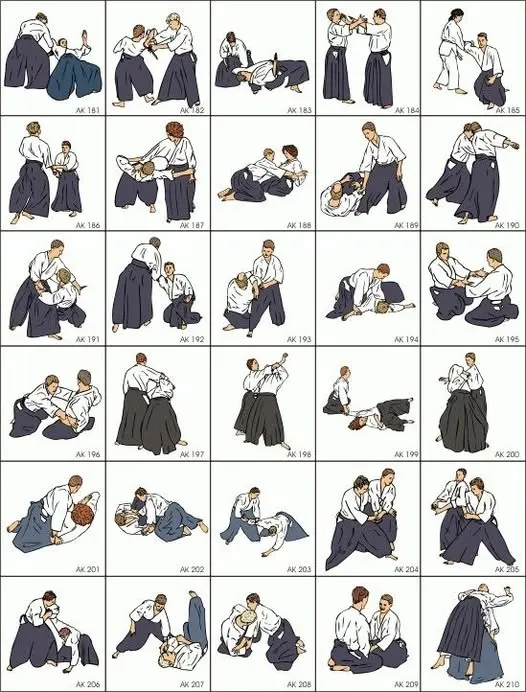 AK 181
AK 182
AK 183
AK 184
AK 185
AK 186
AK 187
AK 188
AK 189
AK 190
AK 191
AK 192
AK 193
AK 194
AK 195
AK 196
AK 197
AK 198
AK 199
AK 200
AK 201
AK 202
AK 203
AK 204
AK 205
AK 206
AK 207
AK 208
AK 209
AK 210