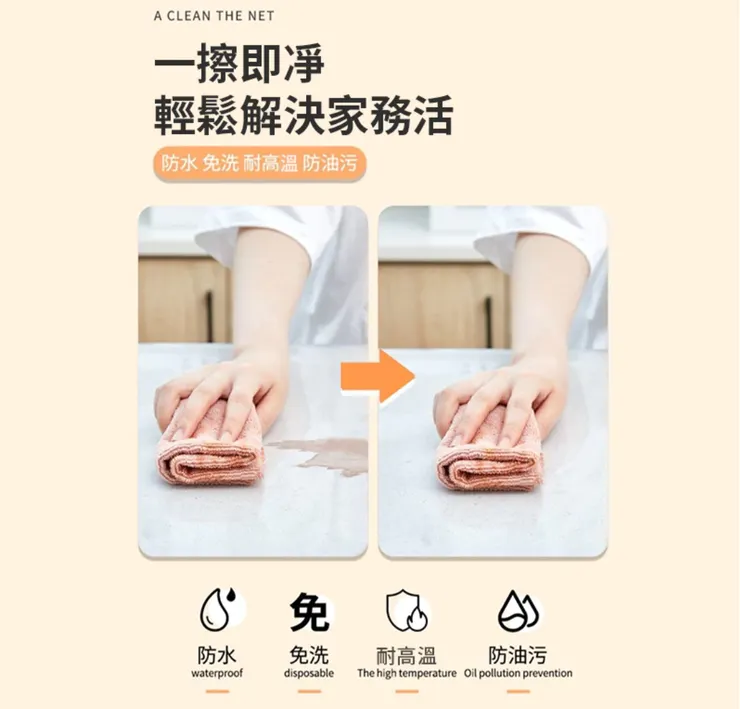 A CLEAN THE NET

一擦即淨
輕鬆解決家務活

防水 免洗 耐高溫 防油污

免

防水
waterproof

免洗
disposable

耐高溫
The high temperature

防油污
Oil pollution prevention