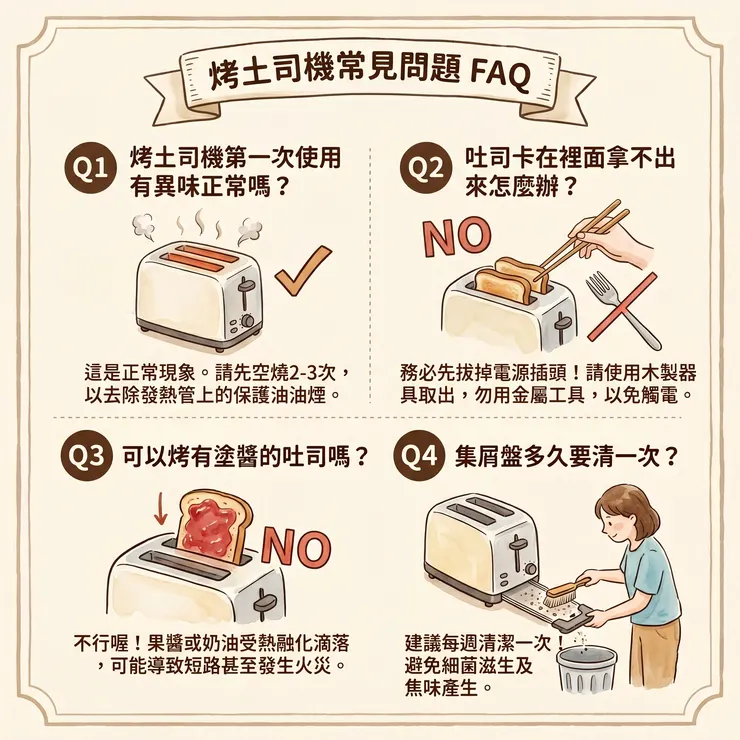 烤土司機常見問題 FAQ

Q1 烤土司機第一次使用有異味正常嗎？

這是正常現象。請先空燒2-3次，以去除發熱管上的保護油油煙。

Q2 吐司卡在裡面拿不出來怎麼辦？

NO

務必先拔掉電源插頭！請使用木製器具取出，勿用金屬工具，以免觸電。

Q3 可以烤有塗醬的吐司嗎？

NO

不行喔！果醬或奶油受熱融化滴落，可能導致短路甚至發生火災。

Q4 集屑盤多久要清一次？

建議每週清潔一次！避免細菌滋生及焦味產生。