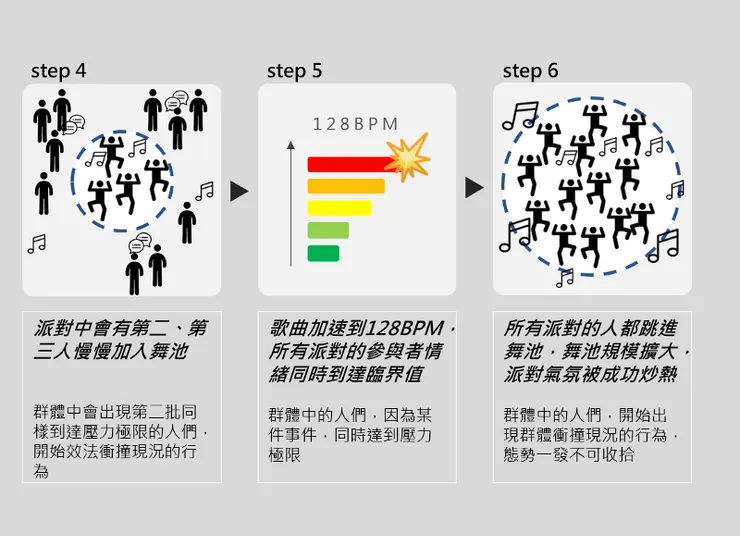 step 4

派對中會有第二、第三人慢慢加入舞池

群體中會出現第二批同樣到達壓力極限的人們，開始效法衝撞現況的行為

step 5

128BPM

歌曲加速到128BPM，所有派對的參與者情緒同時到達臨界值

群體中的人們，因為某件事件，同時達到壓力極限

step 6

所有派對的人都跳進舞池，舞池規模擴大，派對氣氛被成功炒熱

群體中的人們，開始出現群體衝撞現況的行為，態勢一發不可收拾