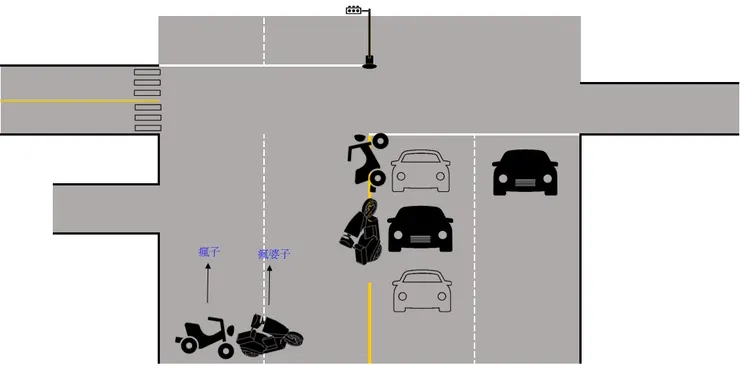 瘋子

瘋婆子