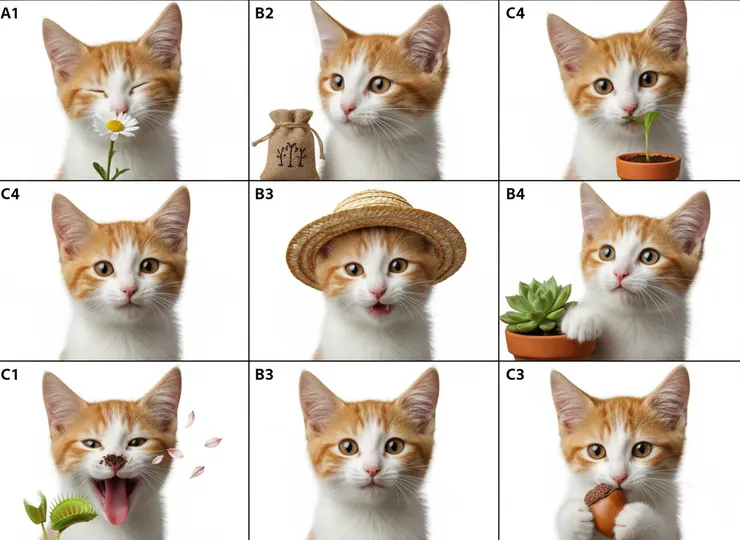 A1

B2

C4

C4

B3

B4

C1

B3

C3