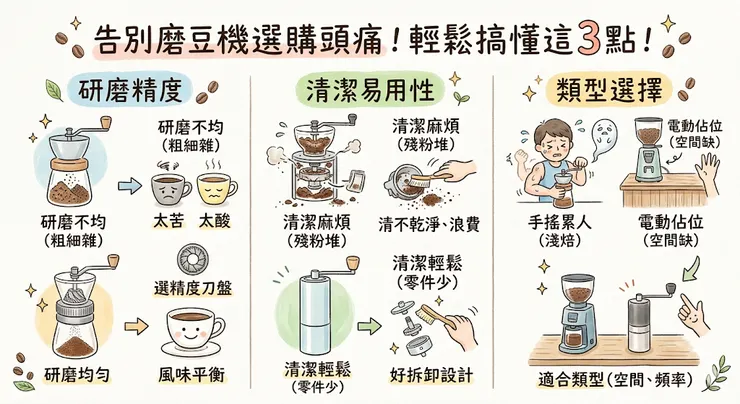 告別磨豆機選購頭痛！輕鬆搞懂這3點！

研磨精度

研磨不均
(粗細雜)

研磨不均
(粗細雜)

太苦　太酸

選精度刀盤

研磨均勻

風味平衡

清潔易用性

清潔麻煩
(殘粉堆)

清潔麻煩
(殘粉堆)

清不乾淨、浪費

清潔輕鬆
(零件少)

清潔輕鬆
(零件少)

好拆卸設計

類型選擇

電動佔位
(空間缺)

手搖累人
(淺焙)

電動佔位
(空間缺)

適合類型(空間、頻率)