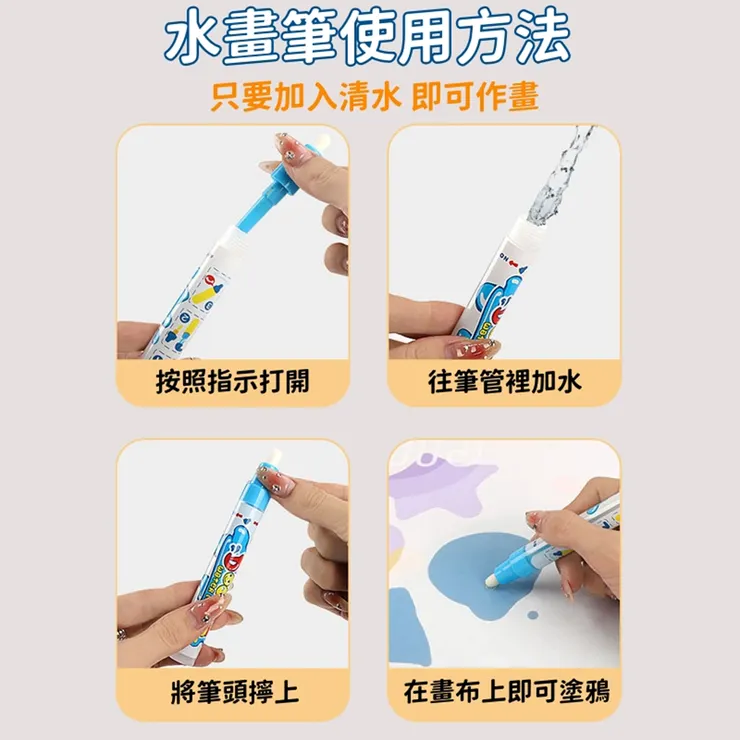 水畫筆使用方法

只要加入清水 即可作畫

按照指示打開

往筆管裡加水

將筆頭擰上

在畫布上即可塗鴉