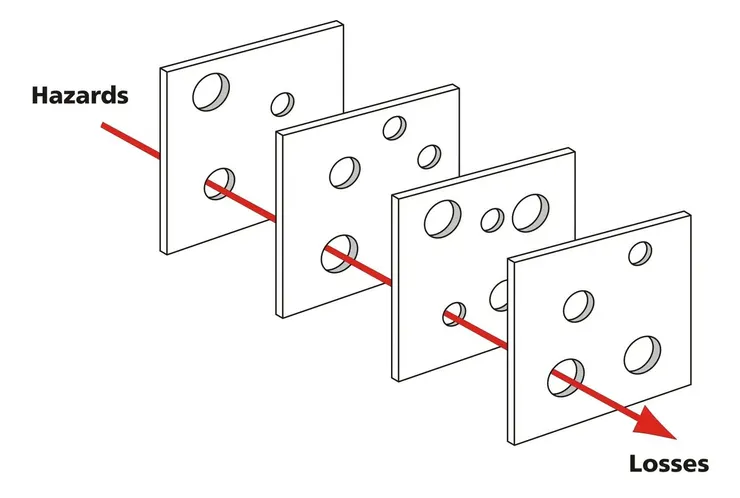 Hazards

Losses